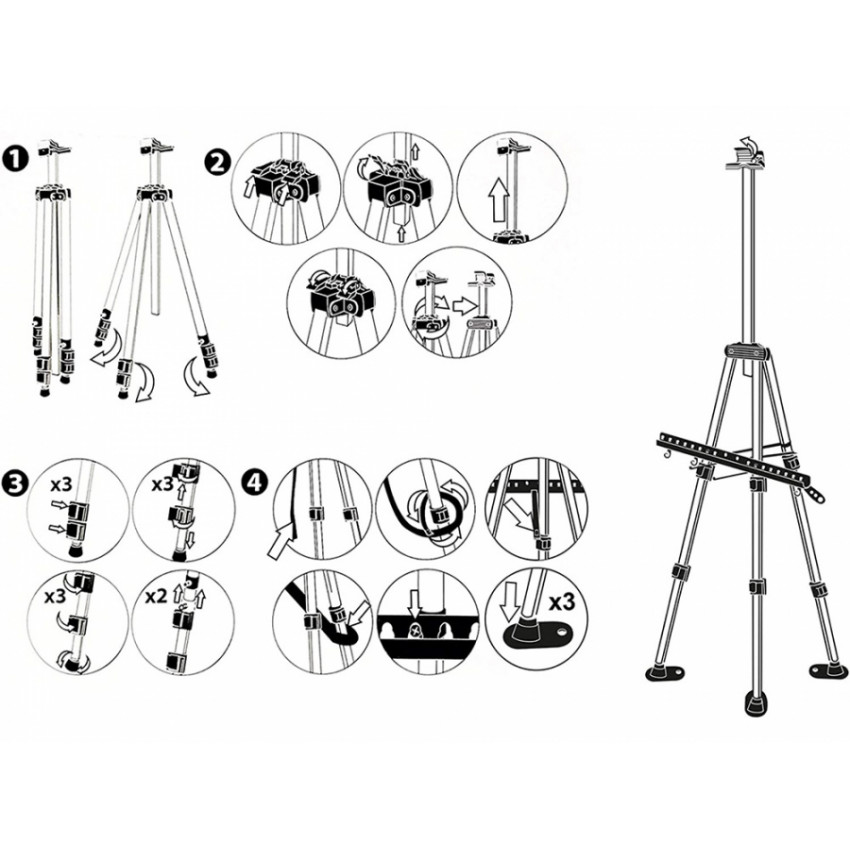 1

2

3

x3

x3

x3

x2

4

x3